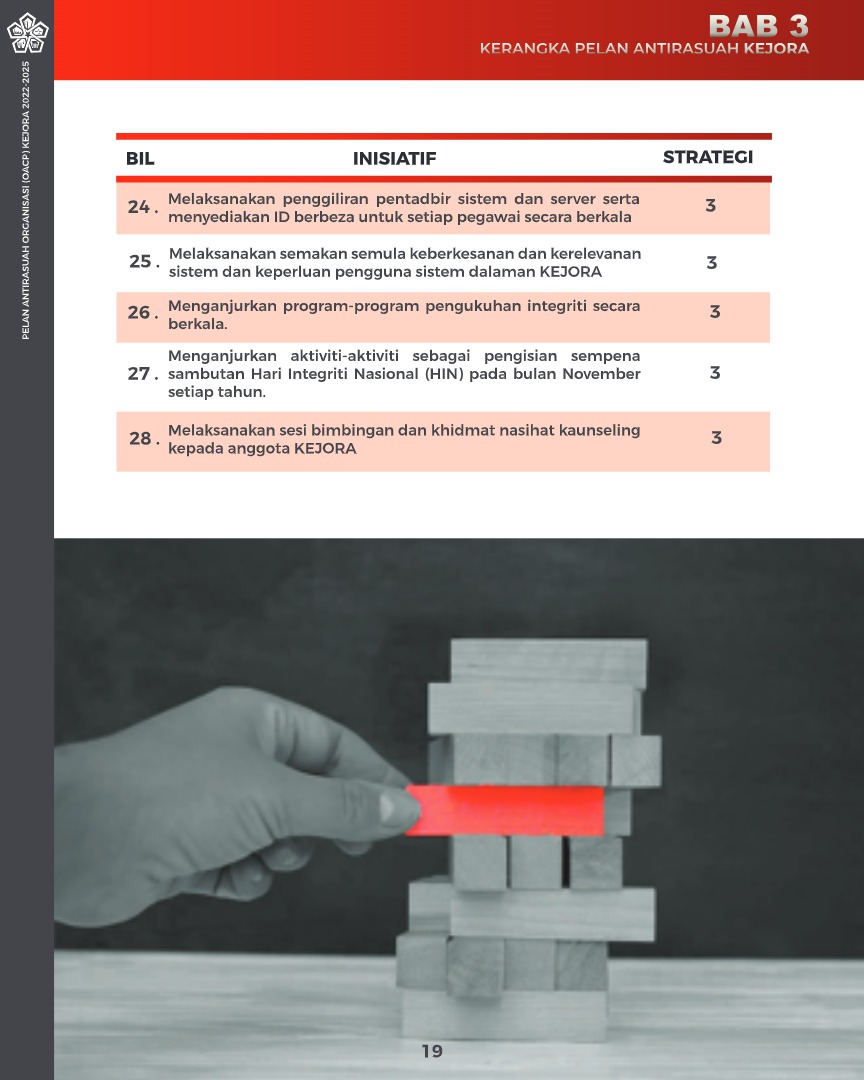 PELAN ANTIRASUAH ORGANISASI (OACP) KEJORA 2022-2025

BAB 3
KERANGKA PELAN ANTIRASUAH KEJORA

| BIL | INISIATIF | STRATEGI |
|---|---|---|
| 24 . | Melaksanakan penggiliran pentadbir sistem dan server serta menyediakan ID berbeza untuk setiap pegawai secara berkala | 3 |
| 25 . | Melaksanakan semakan semula keberkesanan dan kerelevanan sistem dan keperluan pengguna sistem dalaman KEJORA | 3 |
| 26 . | Menganjurkan program-program pengukuhan integriti secara berkala. | 3 |
| 27 . | Menganjurkan aktiviti-aktiviti sebagai pengisian sempena sambutan Hari Integriti Nasional (HIN) pada bulan November setiap tahun. | 3 |
| 28 . | Melaksanakan sesi bimbingan dan khidmat nasihat kaunseling kepada anggota KEJORA | 3 |

19